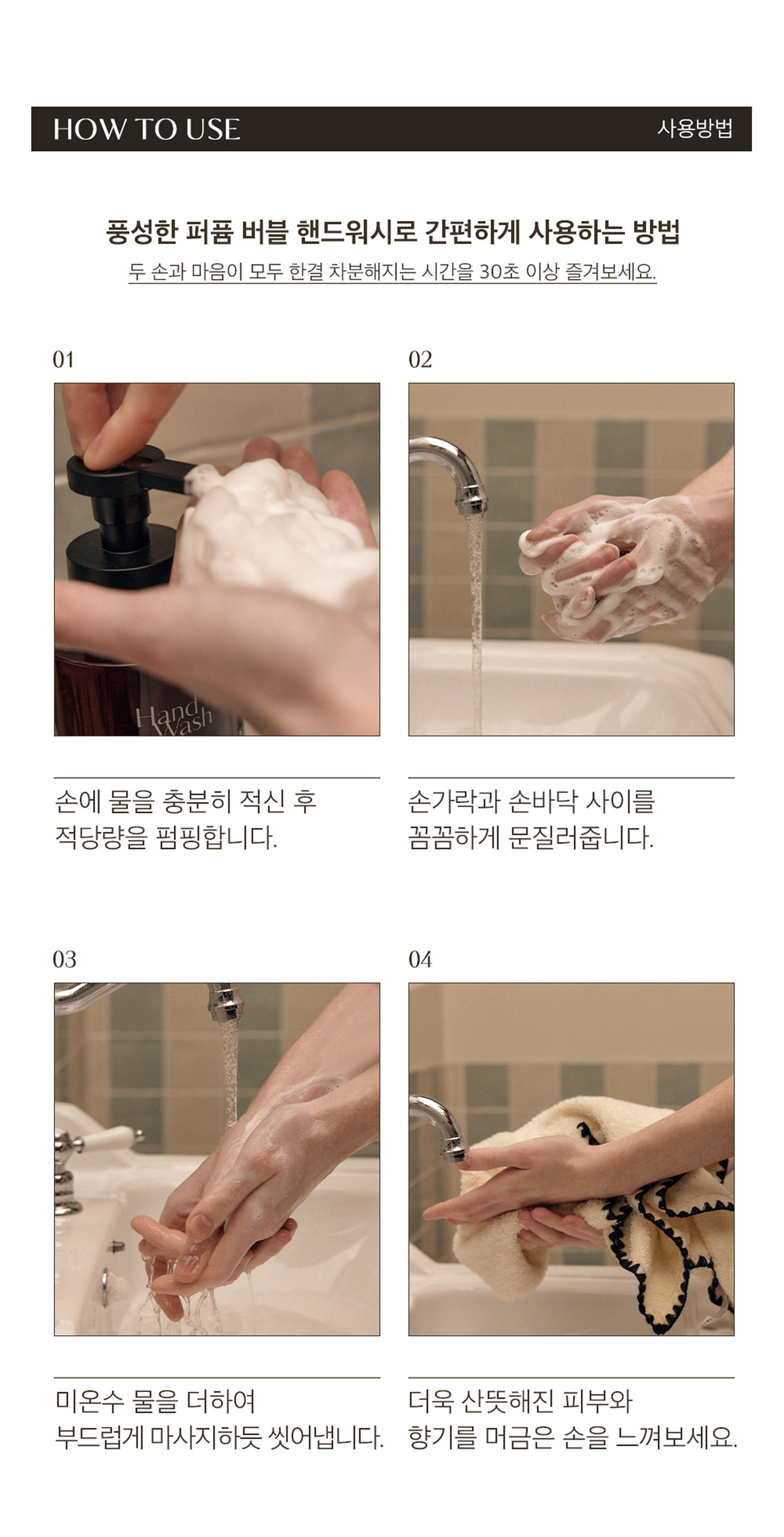 HOW TO USE

사용방법

풍성한 퍼퓸 버블 핸드워시로 간편하게 사용하는 방법

두 손과 마음이 모두 한결 차분해지는 시간을 30초 이상 즐겨보세요.

01

Hand Wash

손에 물을 충분히 적신 후 적당량을 펌핑합니다.

02

손가락과 손바닥 사이를 꼼꼼하게 문질러줍니다.

03

미온수 물을 더하여 부드럽게 마사지하듯 씻어냅니다.

04

더욱 산뜻해진 피부와 향기를 머금은 손을 느껴보세요.